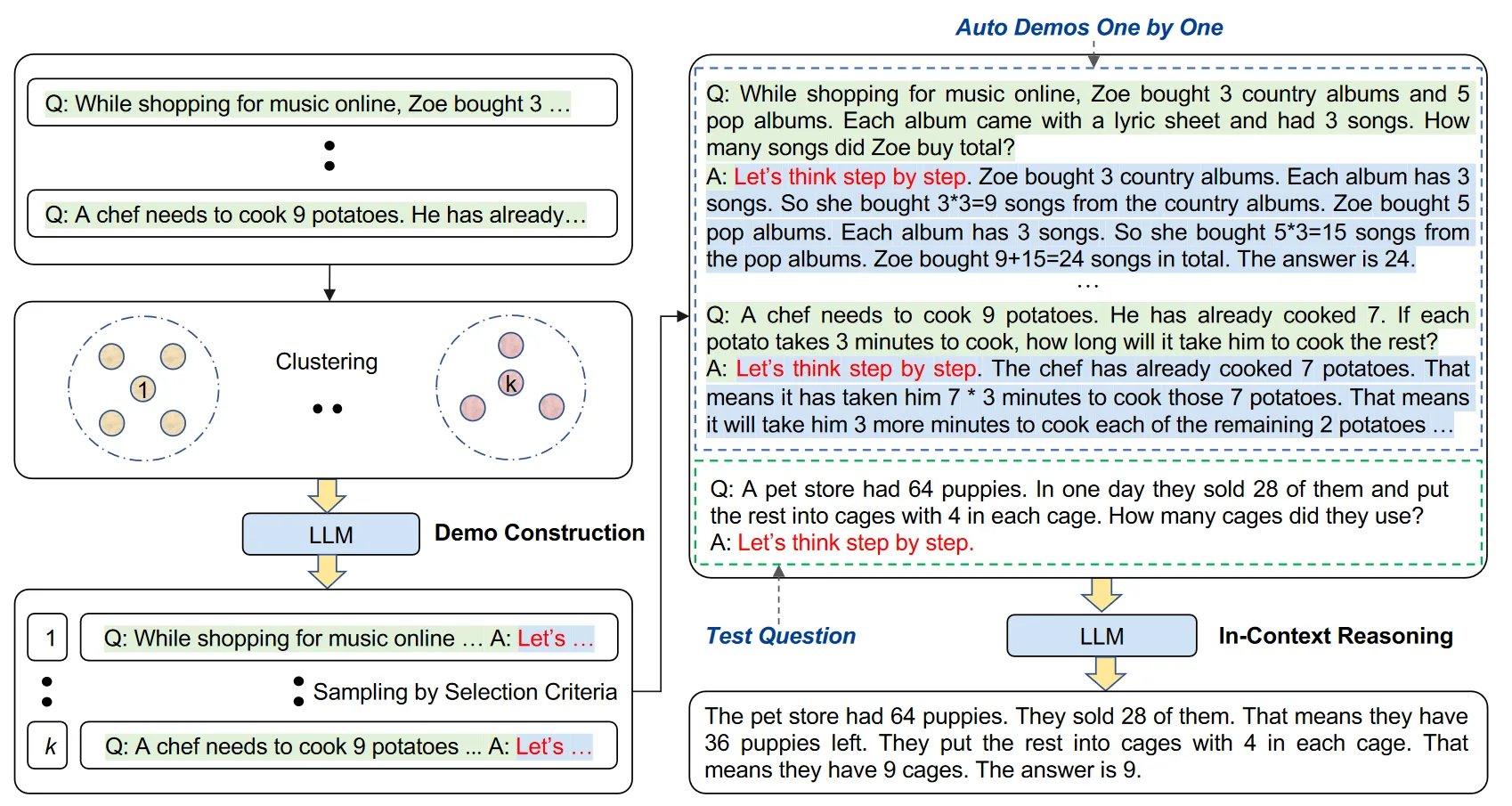 Q: While shopping for music online, Zoe bought 3 …

Q: A chef needs to cook 9 potatoes. He has already…

1

Clustering

k

LLM

Demo Construction

1

Q: While shopping for music online … A: Let's …

Sampling by Selection Criteria

k

Q: A chef needs to cook 9 potatoes ... A: Let's …

Auto Demos One by One

Q: While shopping for music online, Zoe bought 3 country albums and 5 pop albums. Each album came with a lyric sheet and had 3 songs. How many songs did Zoe buy total?
A: Let's think step by step. Zoe bought 3 country albums. Each album has 3 songs. So she bought 3*3=9 songs from the country albums. Zoe bought 5 pop albums. Each album has 3 songs. So she bought 5*3=15 songs from the pop albums. Zoe bought 9+15=24 songs in total. The answer is 24.
…
Q: A chef needs to cook 9 potatoes. He has already cooked 7. If each potato takes 3 minutes to cook, how long will it take him to cook the rest?
A: Let's think step by step. The chef has already cooked 7 potatoes. That means it has taken him 7 * 3 minutes to cook those 7 potatoes. That means it will take him 3 more minutes to cook each of the remaining 2 potatoes …

Q: A pet store had 64 puppies. In one day they sold 28 of them and put the rest into cages with 4 in each cage. How many cages did they use?
A: Let's think step by step.

Test Question

LLM

In-Context Reasoning

The pet store had 64 puppies. They sold 28 of them. That means they have 36 puppies left. They put the rest into cages with 4 in each cage. That means they have 9 cages. The answer is 9.